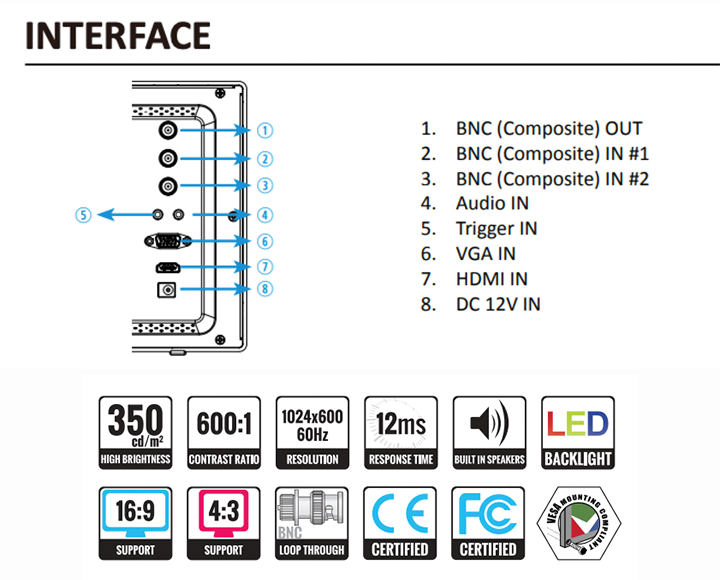 INTERFACE

①
②
③
⑤
④
⑥
⑦
⑧

1. BNC (Composite) OUT
2. BNC (Composite) IN #1
3. BNC (Composite) IN #2
4. Audio IN
5. Trigger IN
6. VGA IN
7. HDMI IN
8. DC 12V IN

350 cd/m² HIGH BRIGHTNESS

600:1 CONTRAST RATIO

1024x600 60Hz RESOLUTION

12ms RESPONSE TIME

BUILT IN SPEAKERS

LED BACKLIGHT

16:9 SUPPORT

4:3 SUPPORT

BNC LOOP THROUGH

CE CERTIFIED

FC CERTIFIED

VESA MOUNTING COMPLIANT